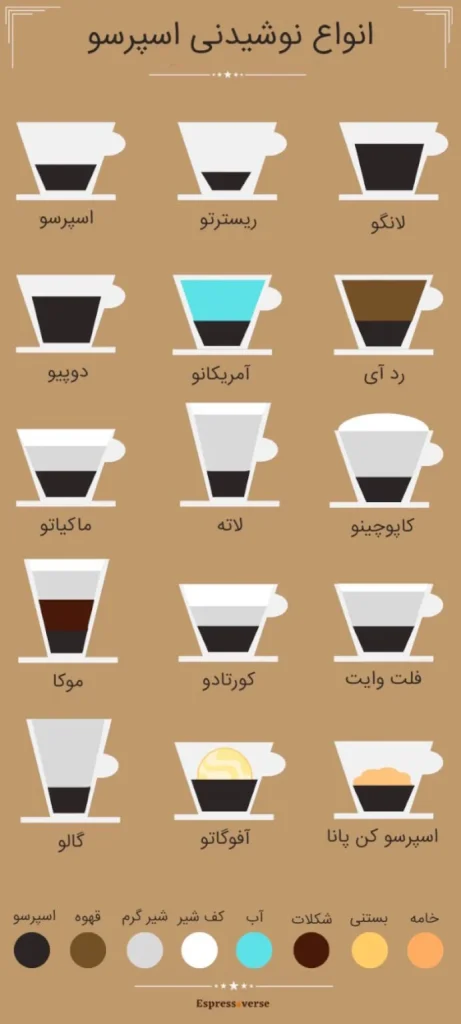 انواع نوشیدنی اسپرسو

لانگو
ریسترتو
اسپرسو

رد آی
آمریکانو
دوپیو

کاپوچینو
لاته
ماکیاتو

فلت وایت
کورتادو
موکا

اسپرسو کن پانا
آفوگاتو
گالو

خامه
بستنی
شکلات
آب
کف شیر
شیر گرم
قهوه
اسپرسو

Espressoverse